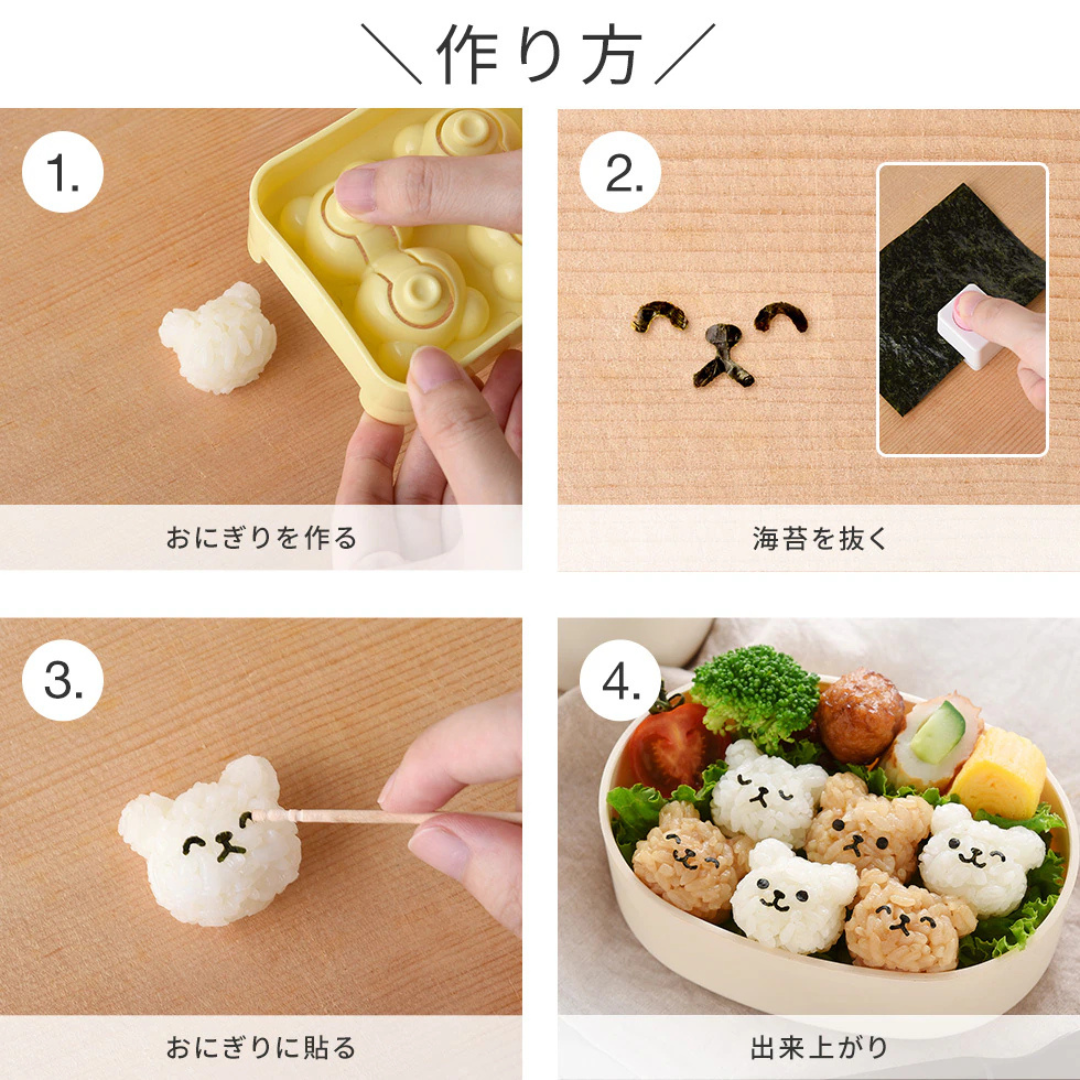 ＼作り方／

1.

おにぎりを作る

2.

海苔を抜く

3.

おにぎりに貼る

4.

出来上がり