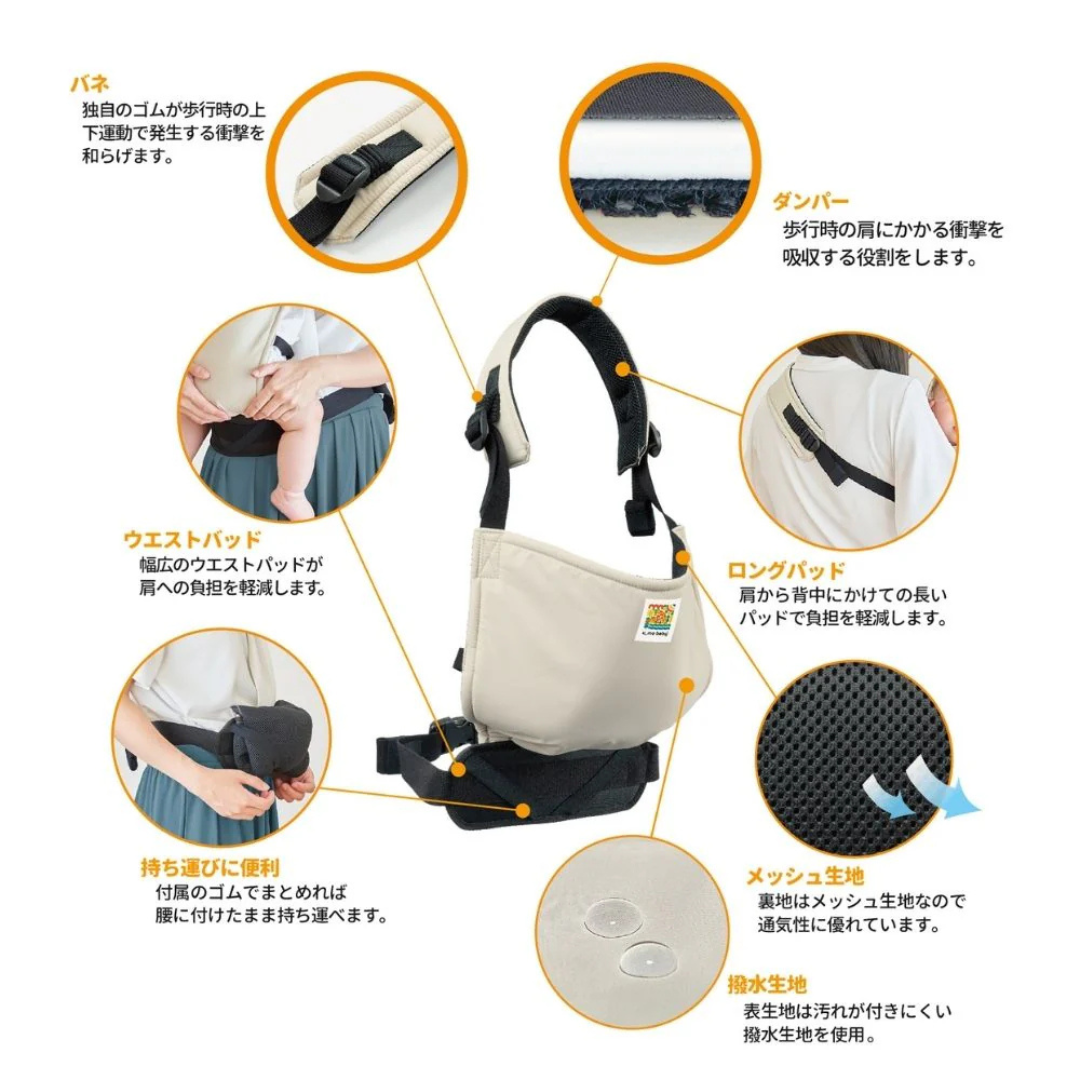 バネ
独自のゴムが歩行時の上下運動で発生する衝撃を和らげます。

ダンパー
歩行時の肩にかかる衝撃を吸収する役割をします。

ウエストパッド
幅広のウエストパッドが肩への負担を軽減します。

ロングパッド
肩から背中にかけての長いパッドで負担を軽減します。

持ち運びに便利
付属のゴムでまとめれば腰に付けたまま持ち運べます。

メッシュ生地
裏地はメッシュ生地なので通気性に優れています。

撥水生地
表生地は汚れが付きにくい撥水生地を使用。