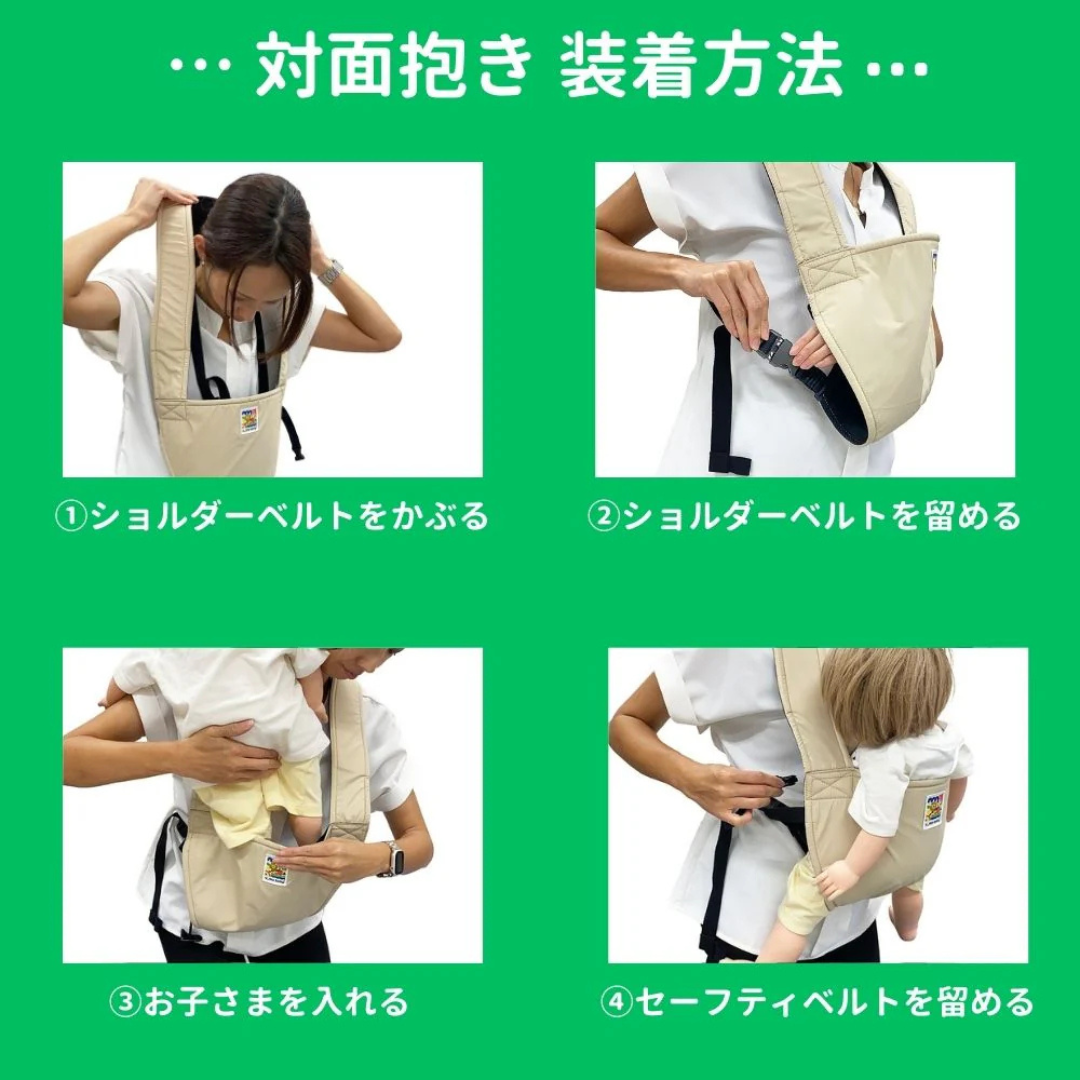 … 対面抱き 装着方法 …

①ショルダーベルトをかぶる

②ショルダーベルトを留める

③お子さまを入れる

④セーフティベルトを留める