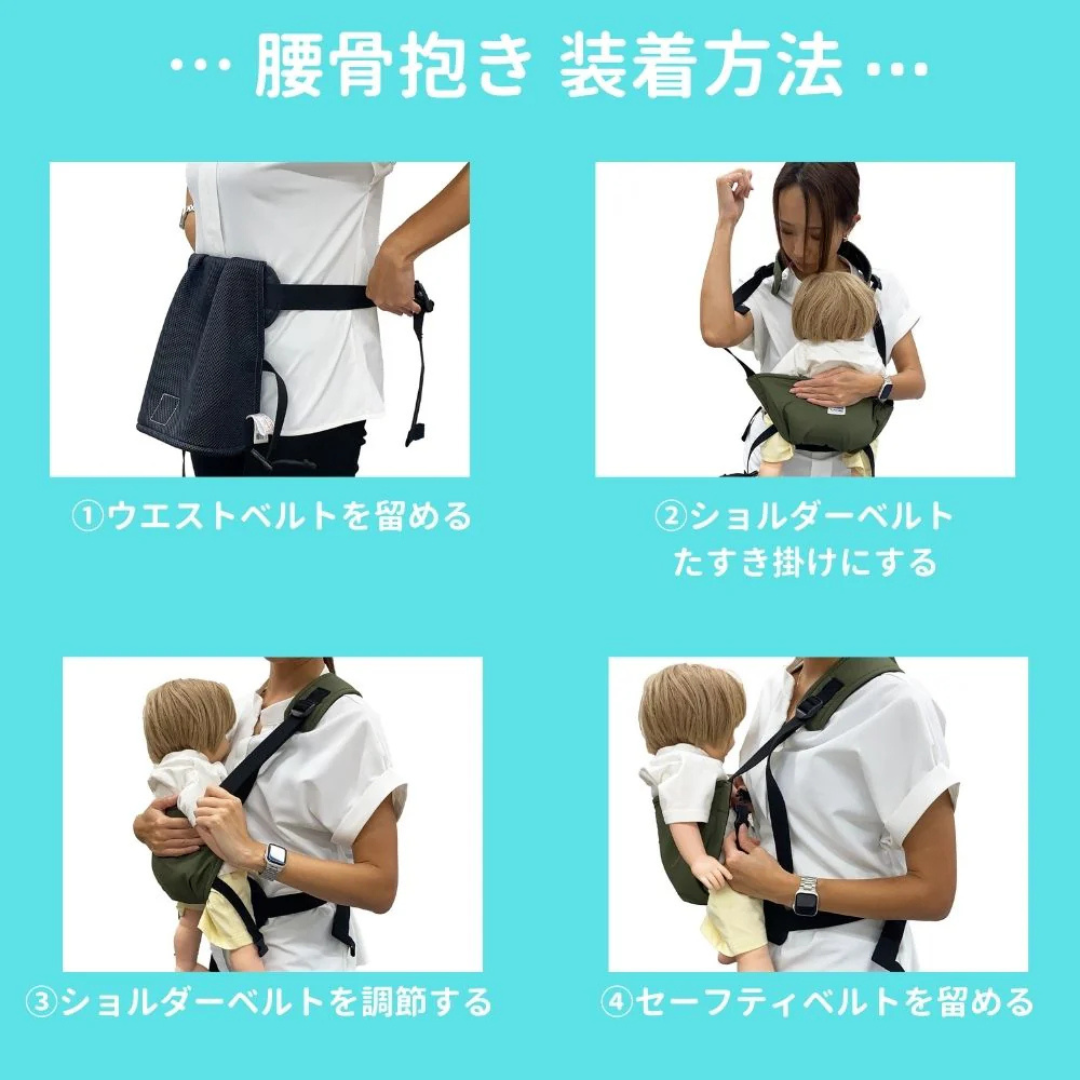 … 腰骨抱き 装着方法 …

①ウエストベルトを留める

②ショルダーベルト
たすき掛けにする

③ショルダーベルトを調節する

④セーフティベルトを留める