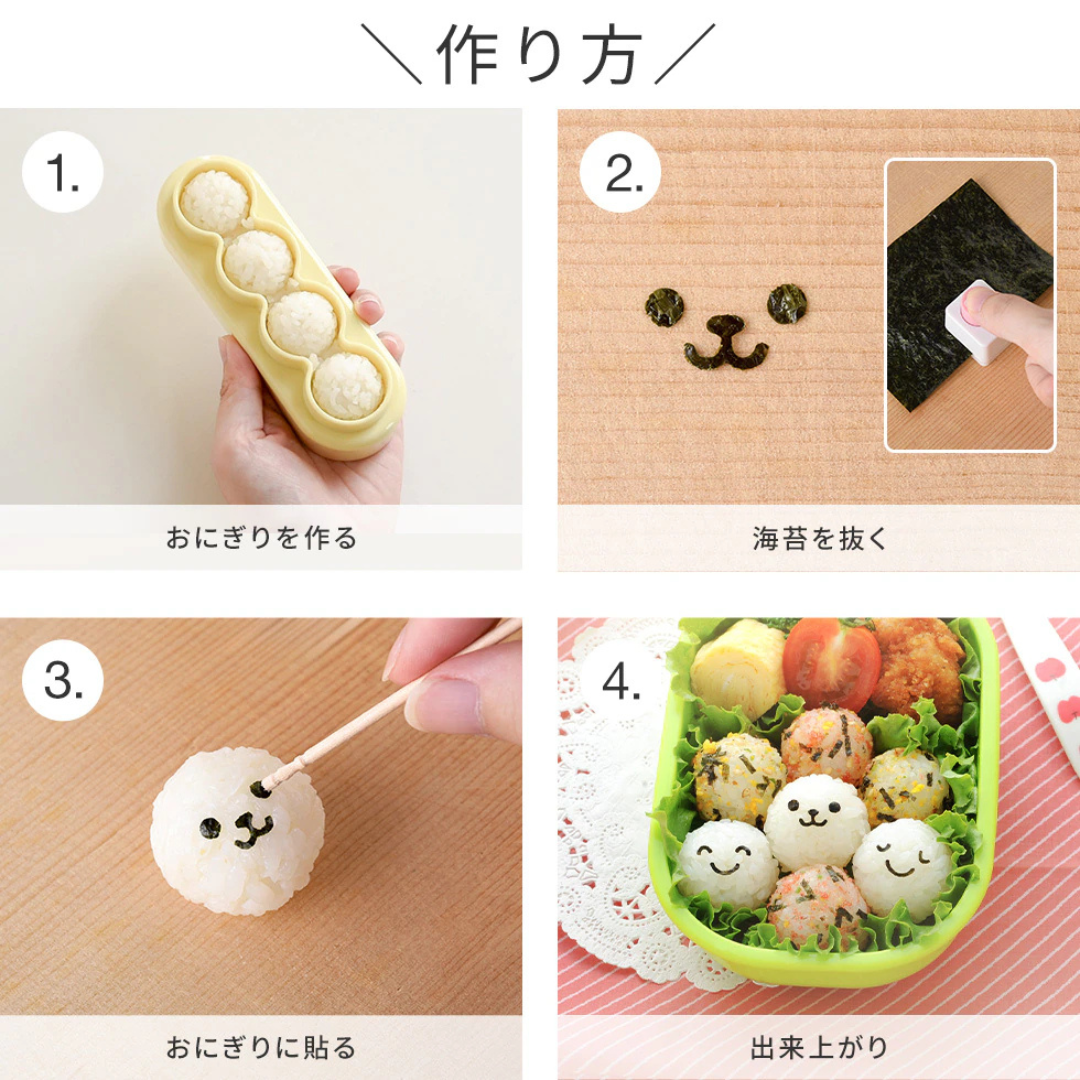 ＼作り方／

1.

おにぎりを作る

2.

海苔を抜く

3.

おにぎりに貼る

4.

出来上がり