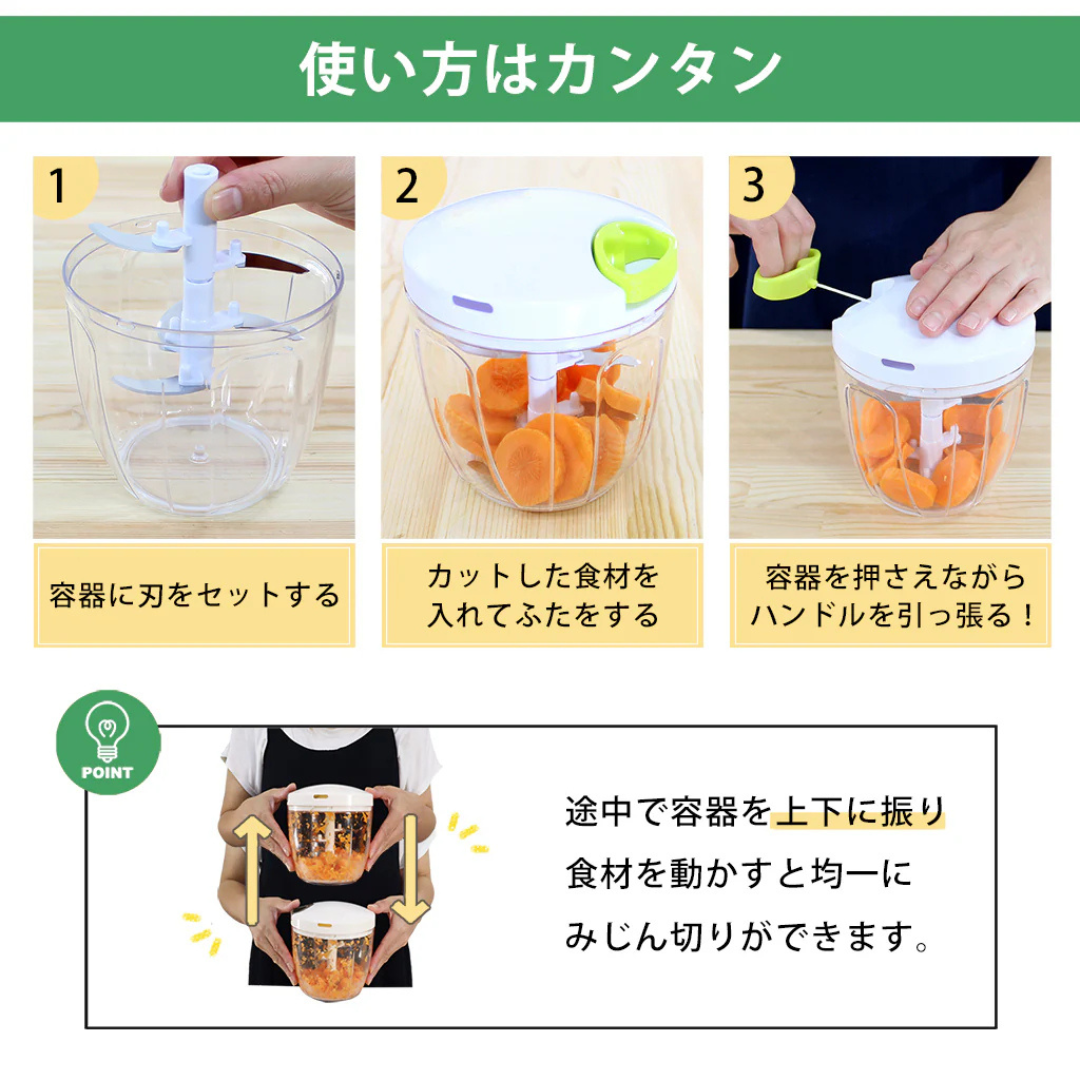 使い方はカンタン

1

容器に刃をセットする

2

カットした食材を入れてふたをする

3

容器を押さえながらハンドルを引っ張る！

POINT

途中で容器を上下に振り食材を動かすと均一にみじん切りができます。