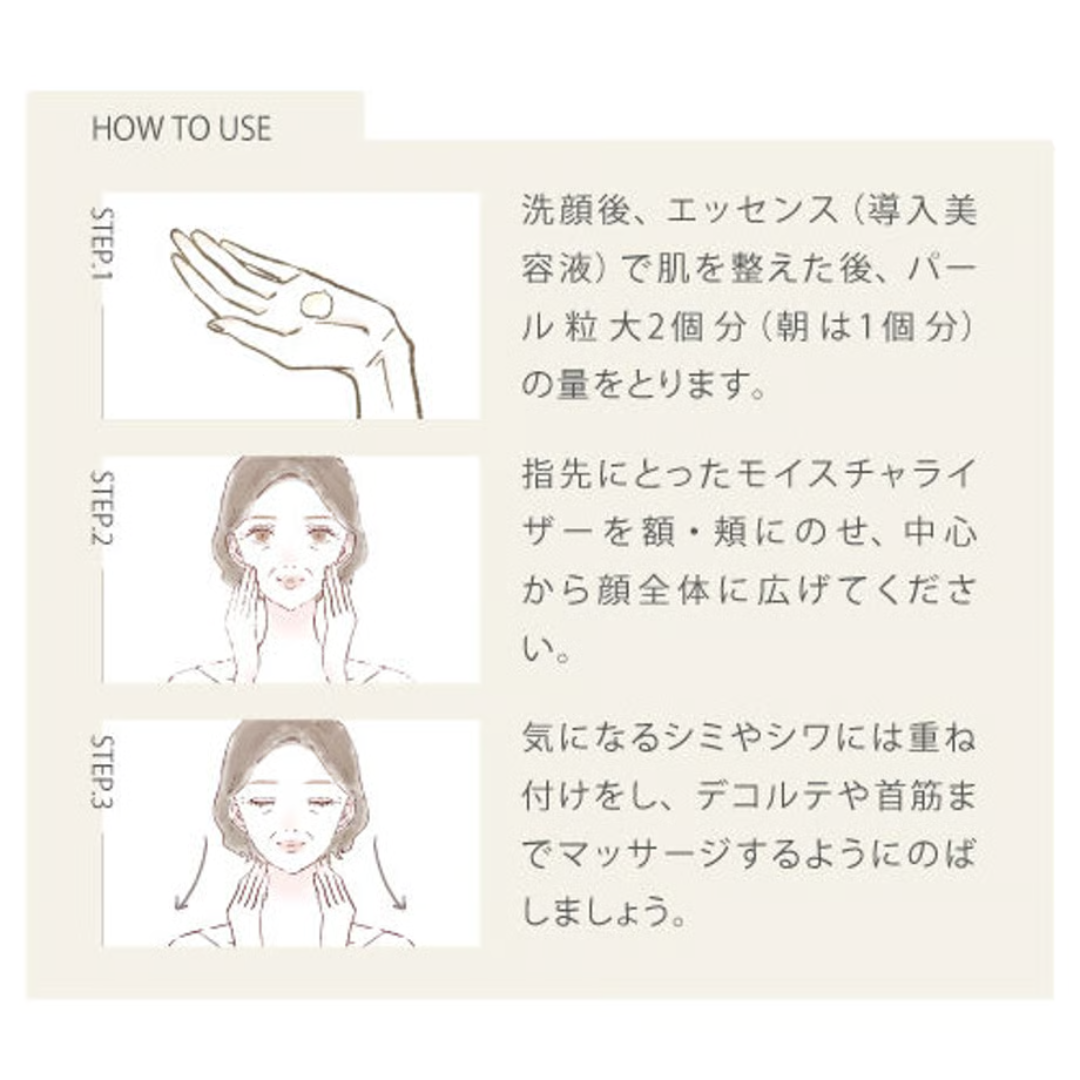 HOW TO USE

STEP.1

洗顔後、エッセンス（導入美容液）で肌を整えた後、パール粒大2個分（朝は1個分）の量をとります。

STEP.2

指先にとったモイスチャライザーを額・頬にのせ、中心から顔全体に広げてください。

STEP.3

気になるシミやシワには重ね付けをし、デコルテや首筋までマッサージするようにのばしましょう。