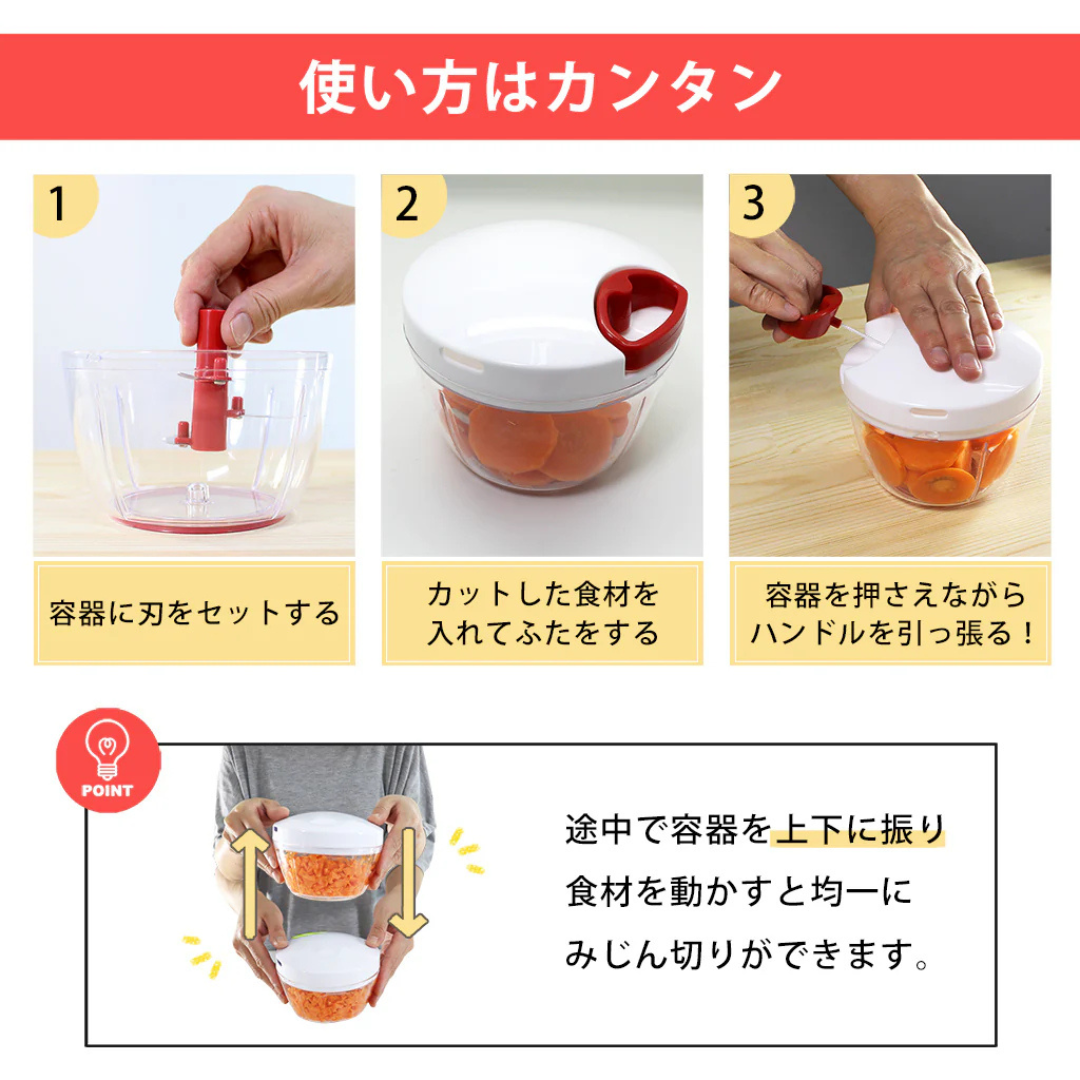 使い方はカンタン

1
容器に刃をセットする

2
カットした食材を入れてふたをする

3
容器を押さえながらハンドルを引っ張る！

POINT

途中で容器を上下に振り食材を動かすと均一にみじん切りができます。