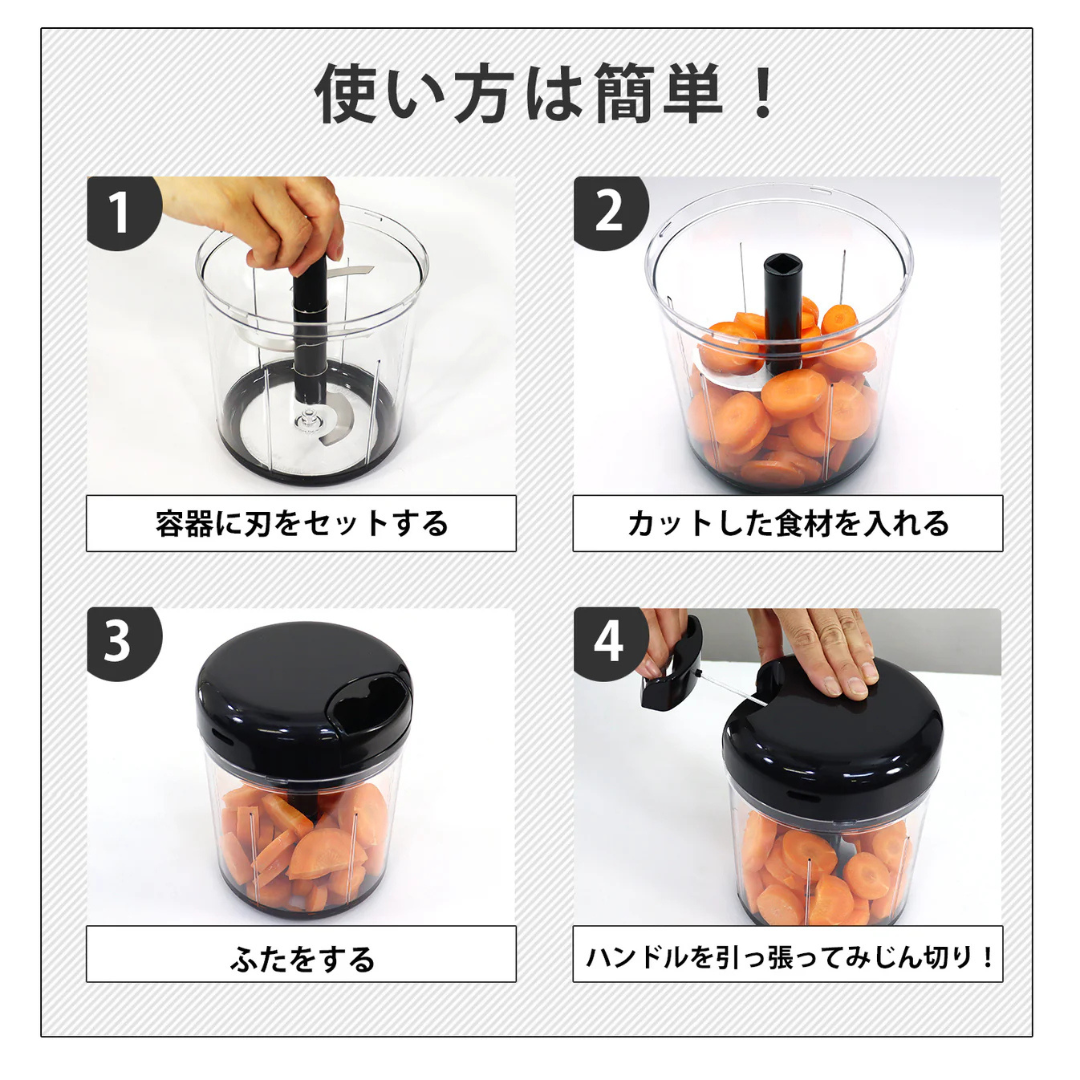 使い方は簡単！

1

容器に刃をセットする

2

カットした食材を入れる

3

ふたをする

4

ハンドルを引っ張ってみじん切り！