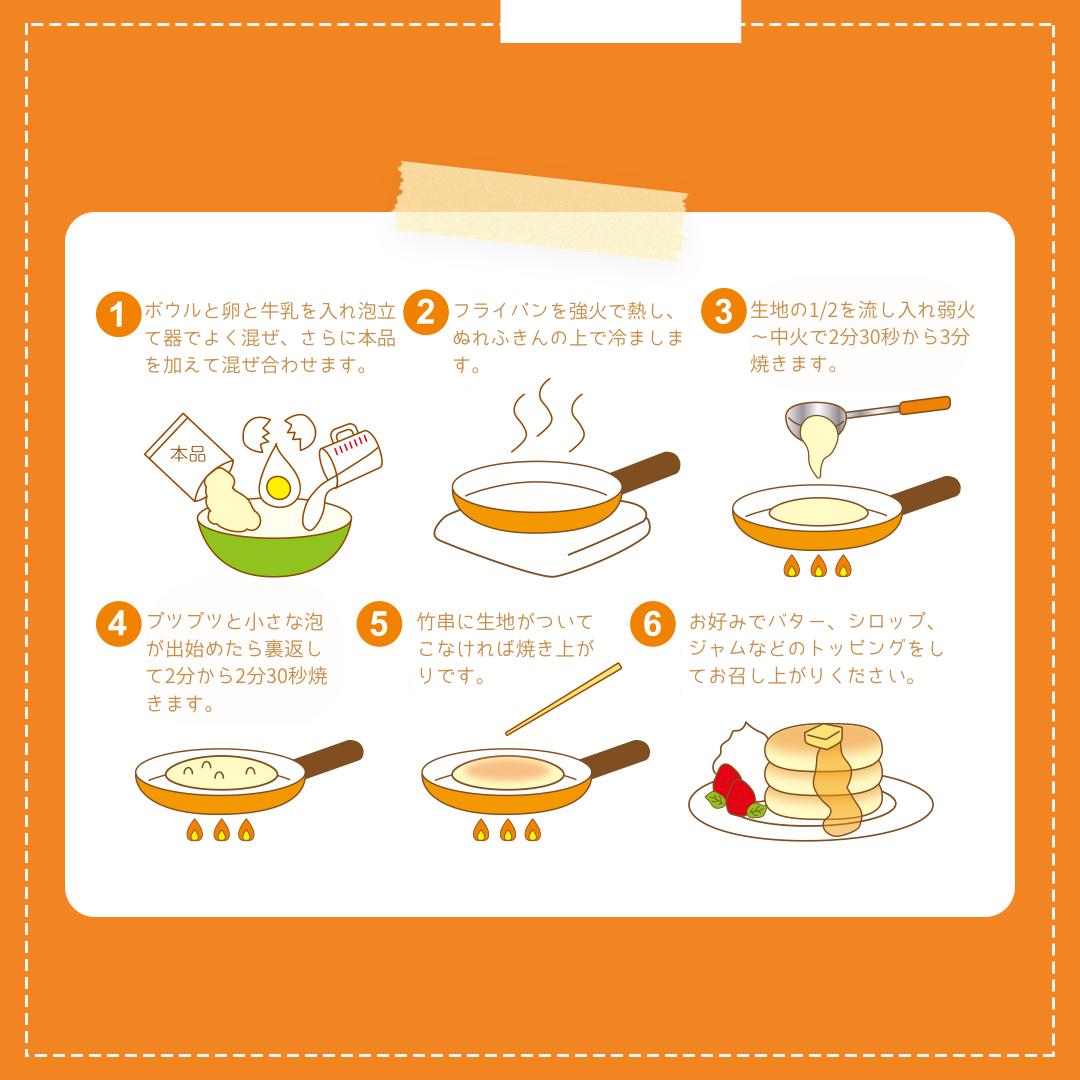 1 ボウルと卵と牛乳を入れ泡立て器でよく混ぜ、さらに本品を加えて混ぜ合わせます。

本品

2 フライパンを強火で熱し、ぬれふきんの上で冷まします。

3 生地の1/2を流し入れ弱火～中火で2分30秒から3分焼きます。

4 プツプツと小さな泡が出始めたら裏返して2分から2分30秒焼きます。

5 竹串に生地がついてこなければ焼き上がりです。

6 お好みでバター、シロップ、ジャムなどのトッピングをしてお召し上がりください。