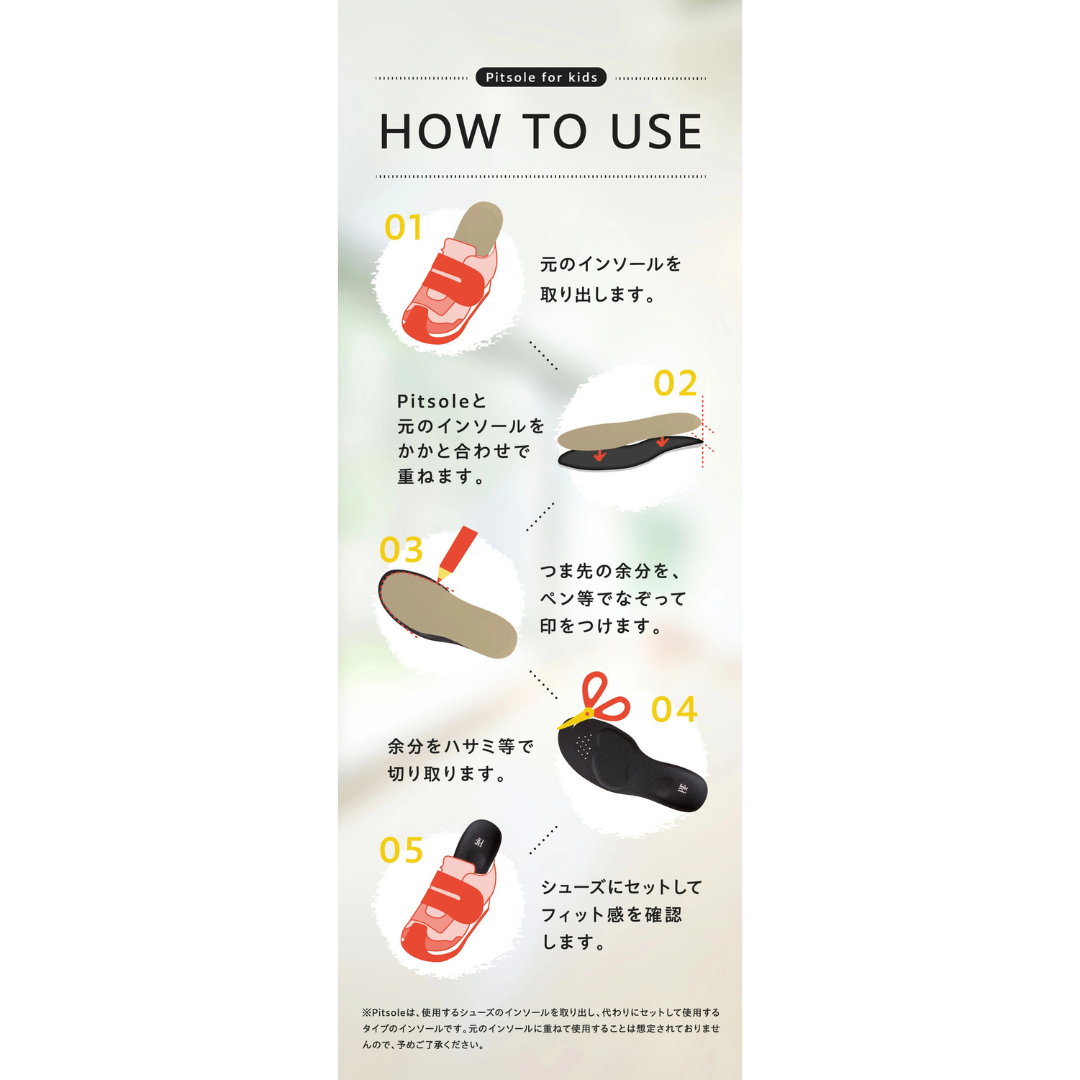 Pitsole for kids

HOW TO USE

01

元のインソールを取り出します。

02

Pitsoleと元のインソールをかかと合わせで重ねます。

03

つま先の余分を、ペン等でなぞって印をつけます。

04

余分をハサミ等で切り取ります。

05

シューズにセットしてフィット感を確認します。

※Pitsoleは、使用するシューズのインソールを取り出し、代わりにセットして使用するタイプのインソールです。元のインソールに重ねて使用することは想定されておりませんので、予めご了承ください。