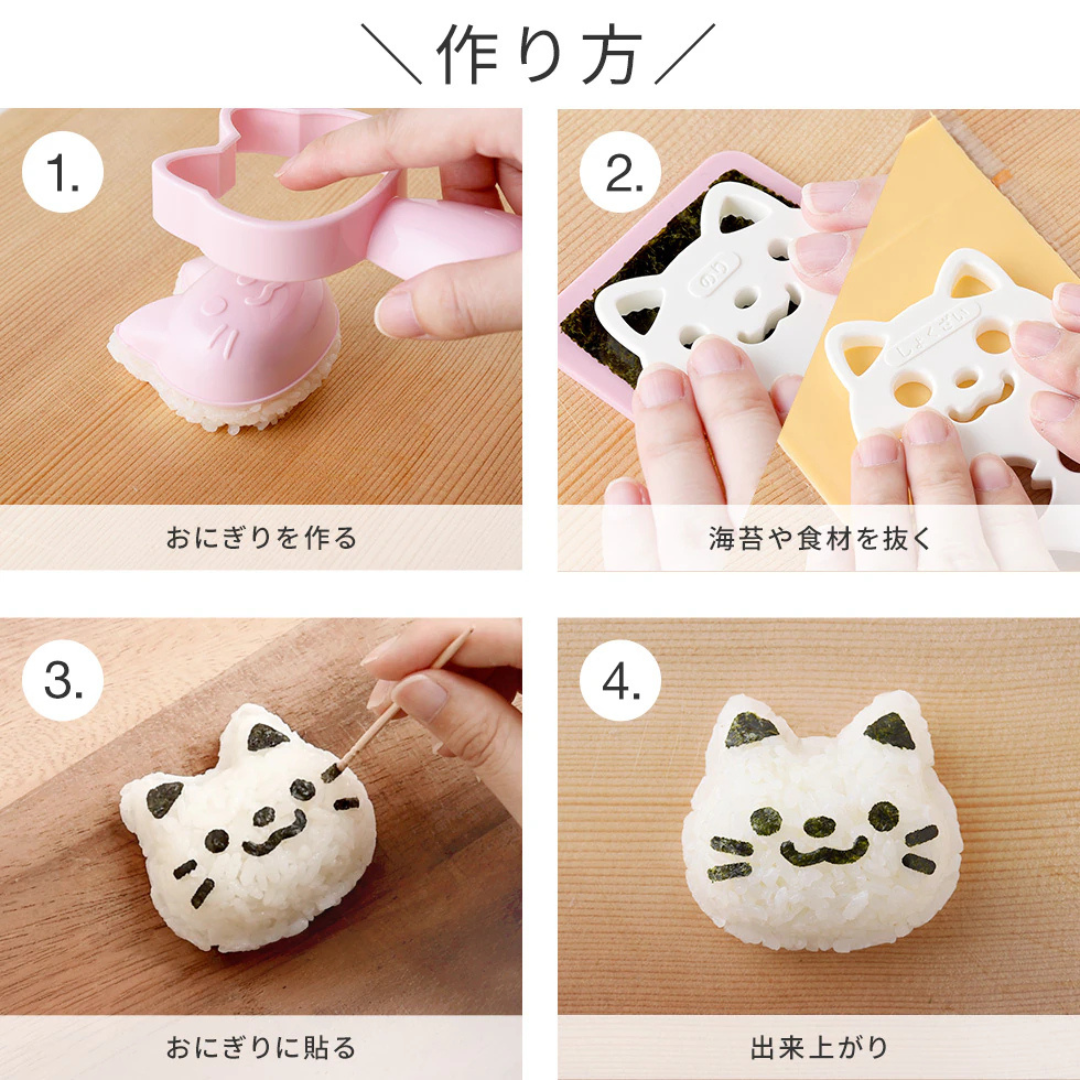 ＼作り方／

1.

おにぎりを作る

2.

のり

しょくざい

海苔や食材を抜く

3.

おにぎりに貼る

4.

出来上がり